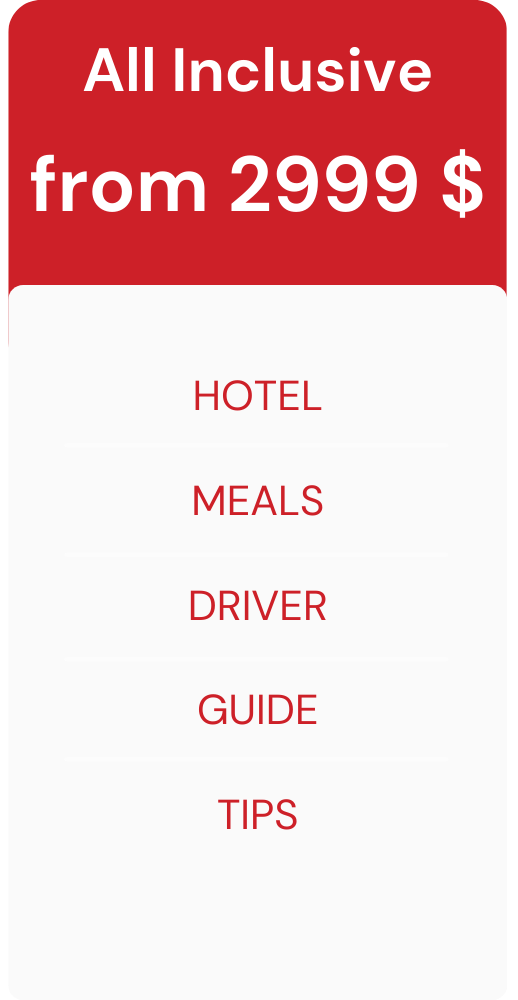 All Inclusive
from 2999 $

HOTEL

MEALS

DRIVER

GUIDE

TIPS