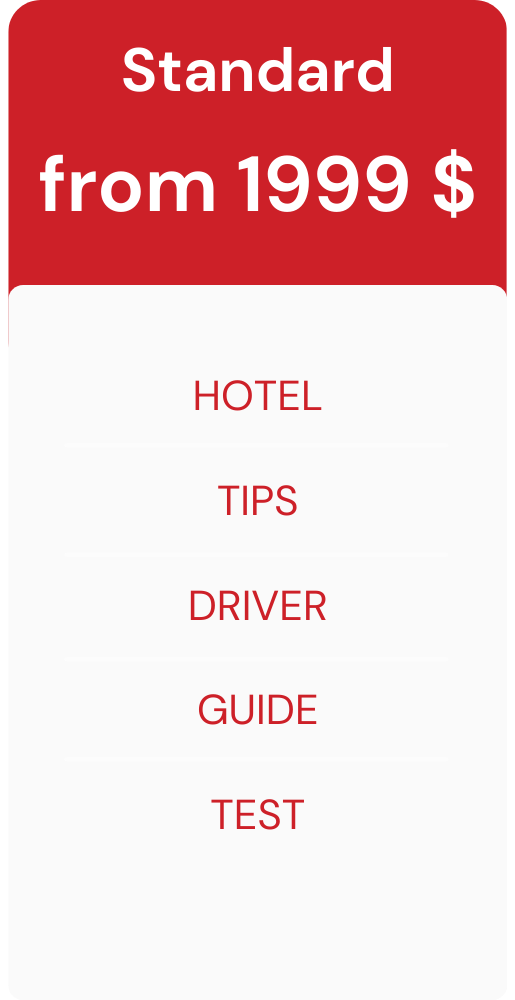 Standard

from 1999 $

HOTEL

TIPS

DRIVER

GUIDE

TEST