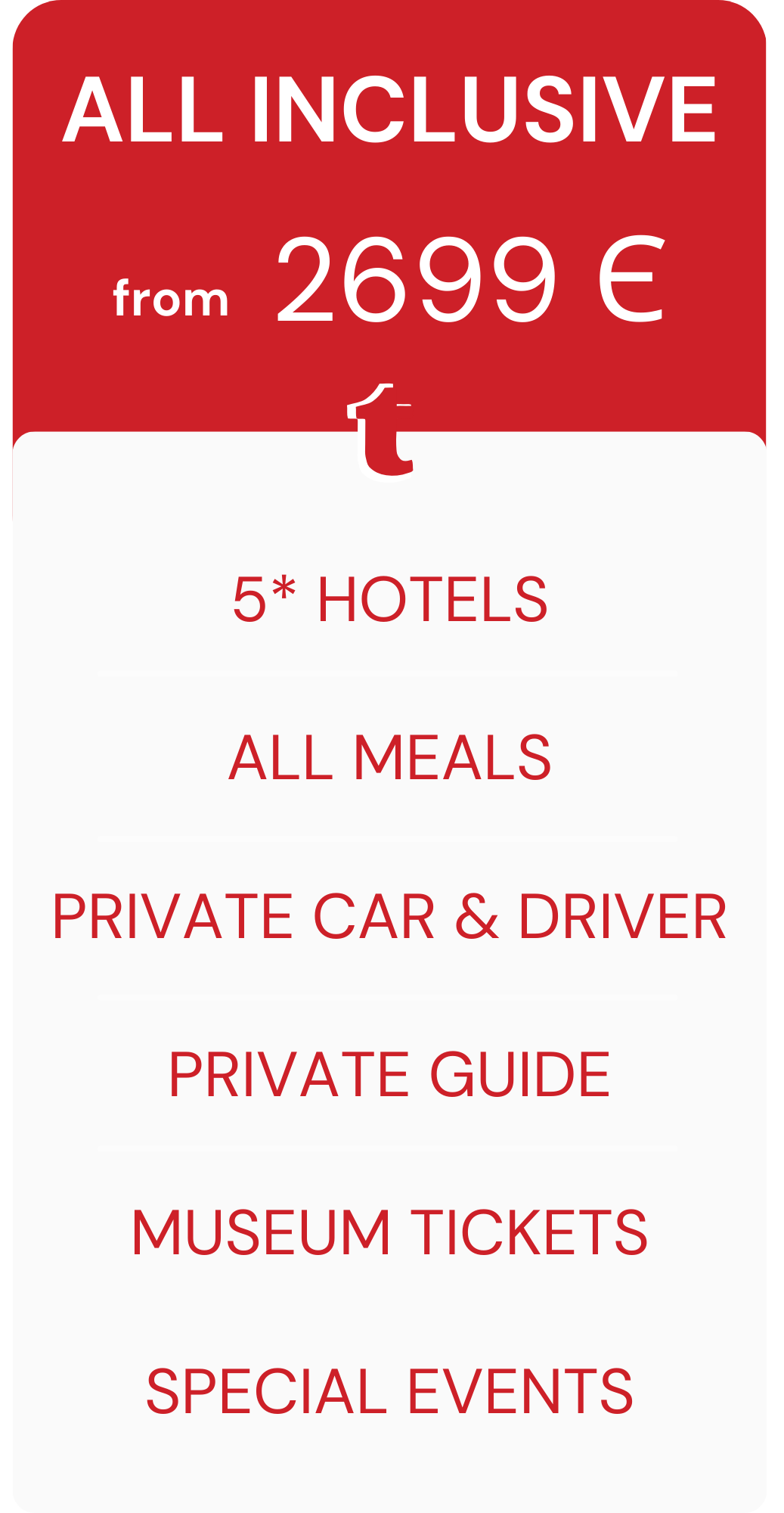 ALL INCLUSIVE

from 2699 €

5* HOTELS

ALL MEALS

PRIVATE CAR & DRIVER

PRIVATE GUIDE

MUSEUM TICKETS

SPECIAL EVENTS