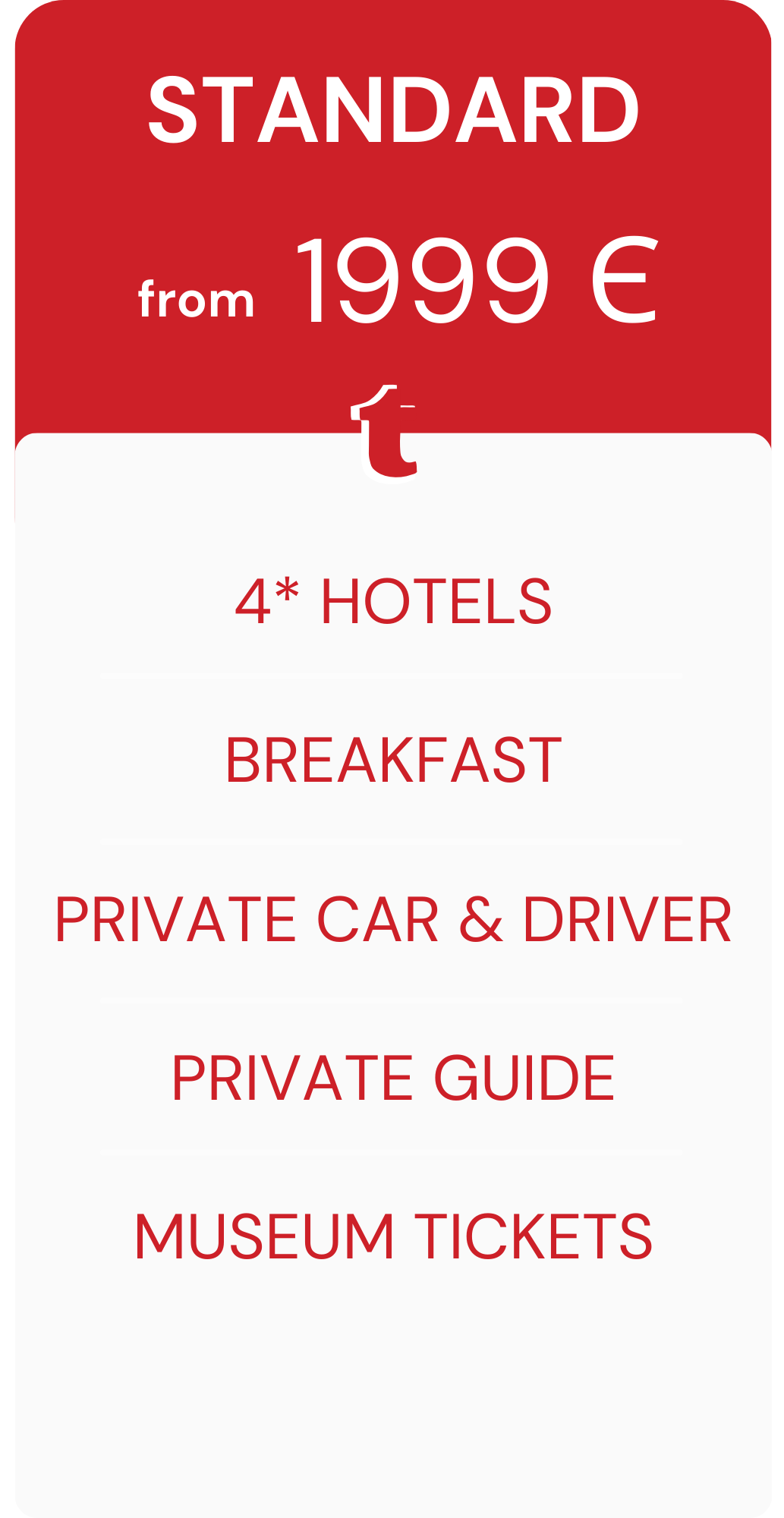 STANDARD

from 1999 €

4* HOTELS

BREAKFAST

PRIVATE CAR & DRIVER

PRIVATE GUIDE

MUSEUM TICKETS